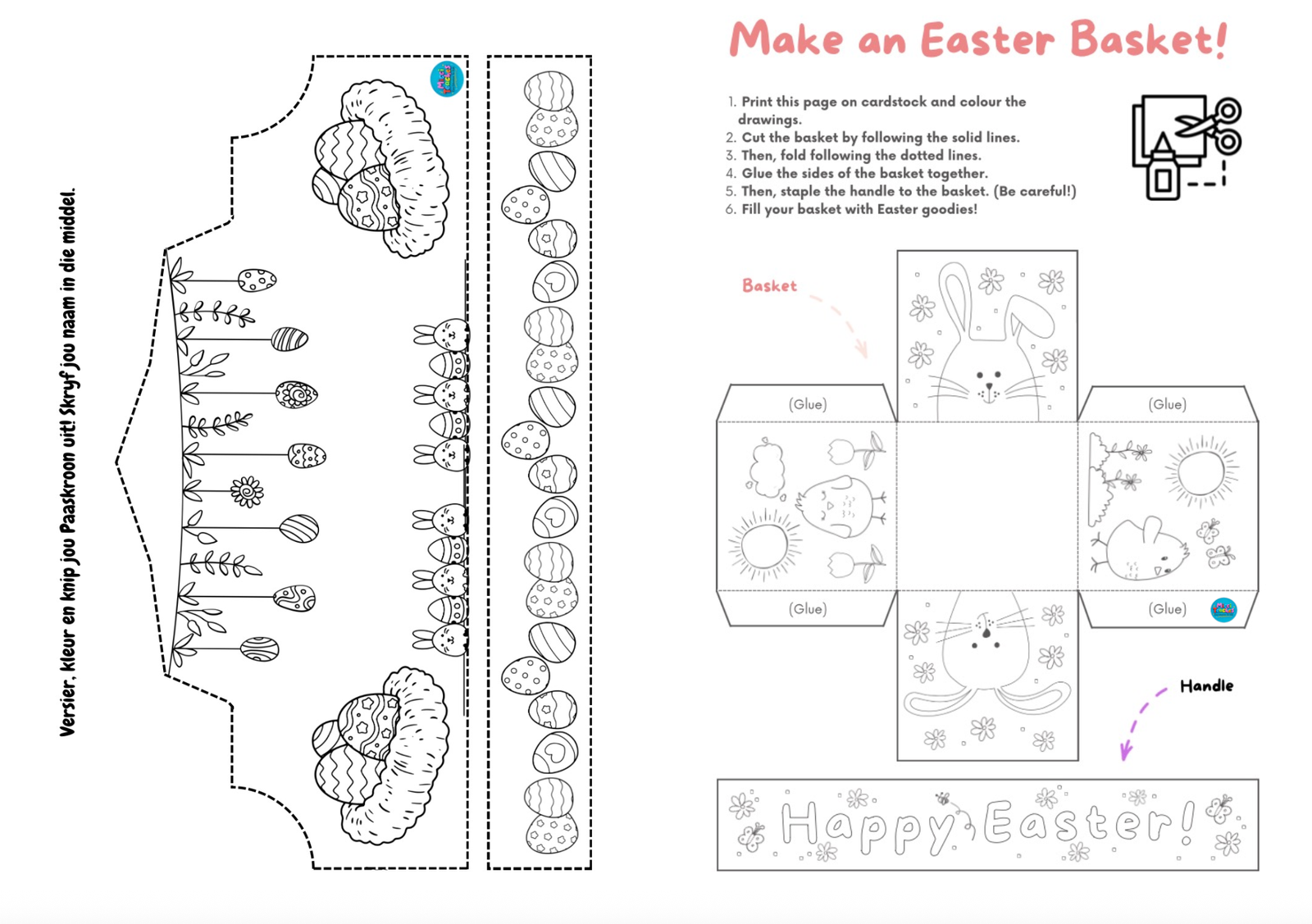 Versier, kleur en knip jou Paaskroon uit! Skryf jou naam in die middel.

Make an Easter Basket!

1. Print this page on cardstock and colour the drawings.
2. Cut the basket by following the solid lines.
3. Then, fold following the dotted lines.
4. Glue the sides of the basket together.
5. Then, staple the handle to the basket. (Be careful!)
6. Fill your basket with Easter goodies!

Basket

(Glue)

(Glue)

(Glue)

(Glue)

Handle

Happy Easter!